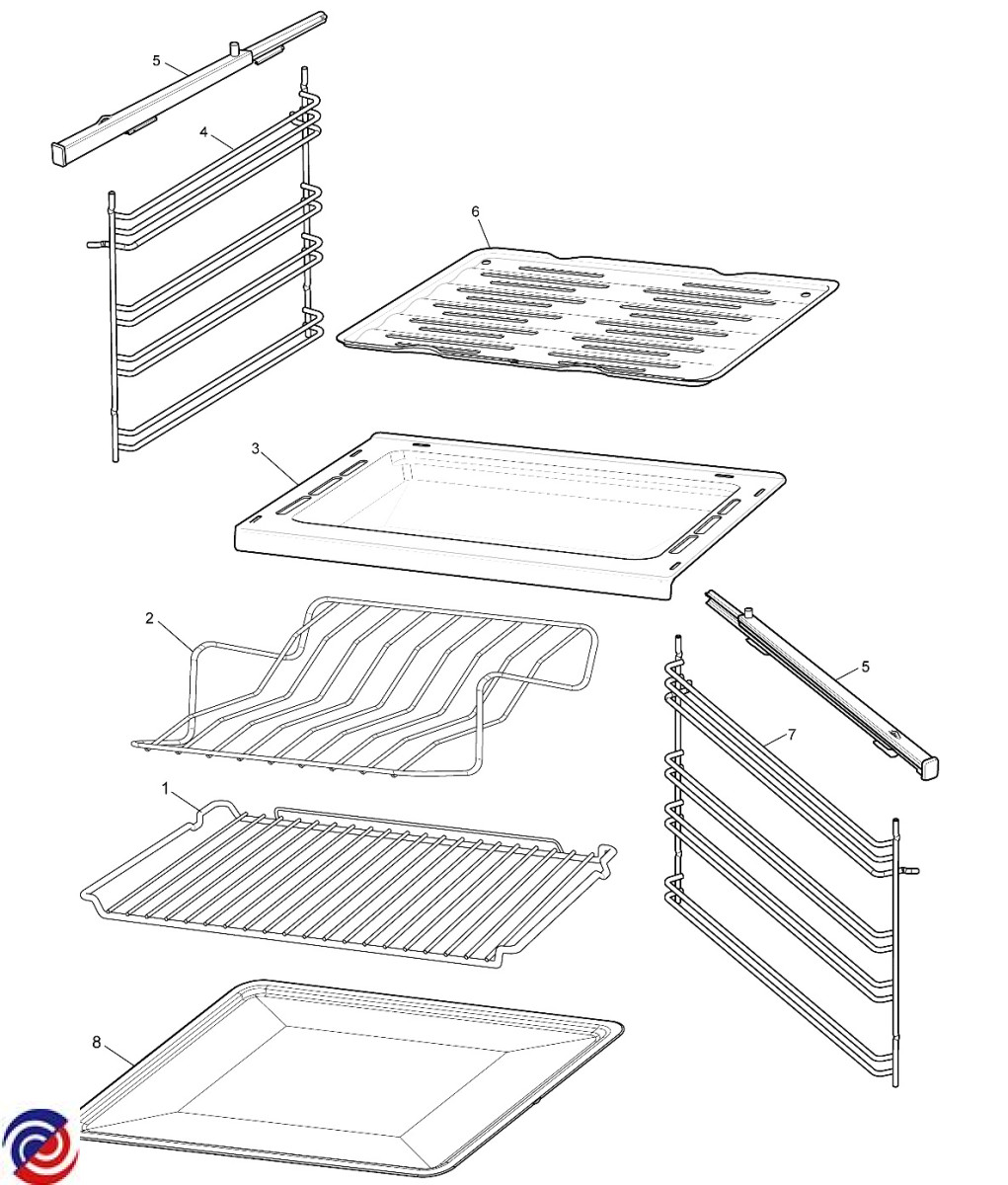 5
4
6
3
2
5
7
1
8